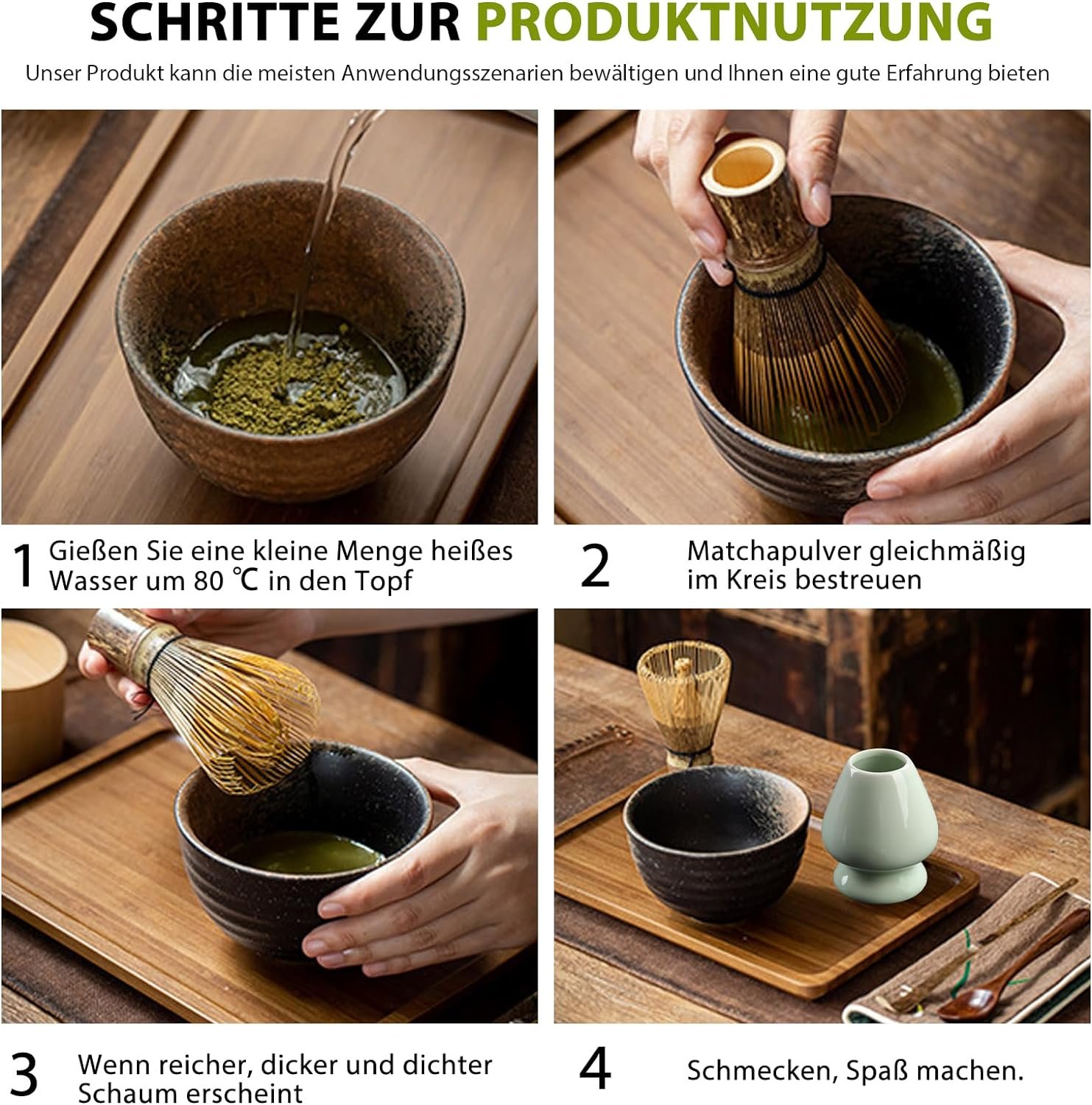 SCHRITTE ZUR PRODUKTNUTZUNG

Unser Produkt kann die meisten Anwendungsszenarien bewältigen und Ihnen eine gute Erfahrung bieten

1 Gießen Sie eine kleine Menge heißes Wasser um 80 ℃ in den Topf

2 Matchapulver gleichmäßig im Kreis bestreuen

3 Wenn reicher, dicker und dichter Schaum erscheint

4 Schmecken, Spaß machen.