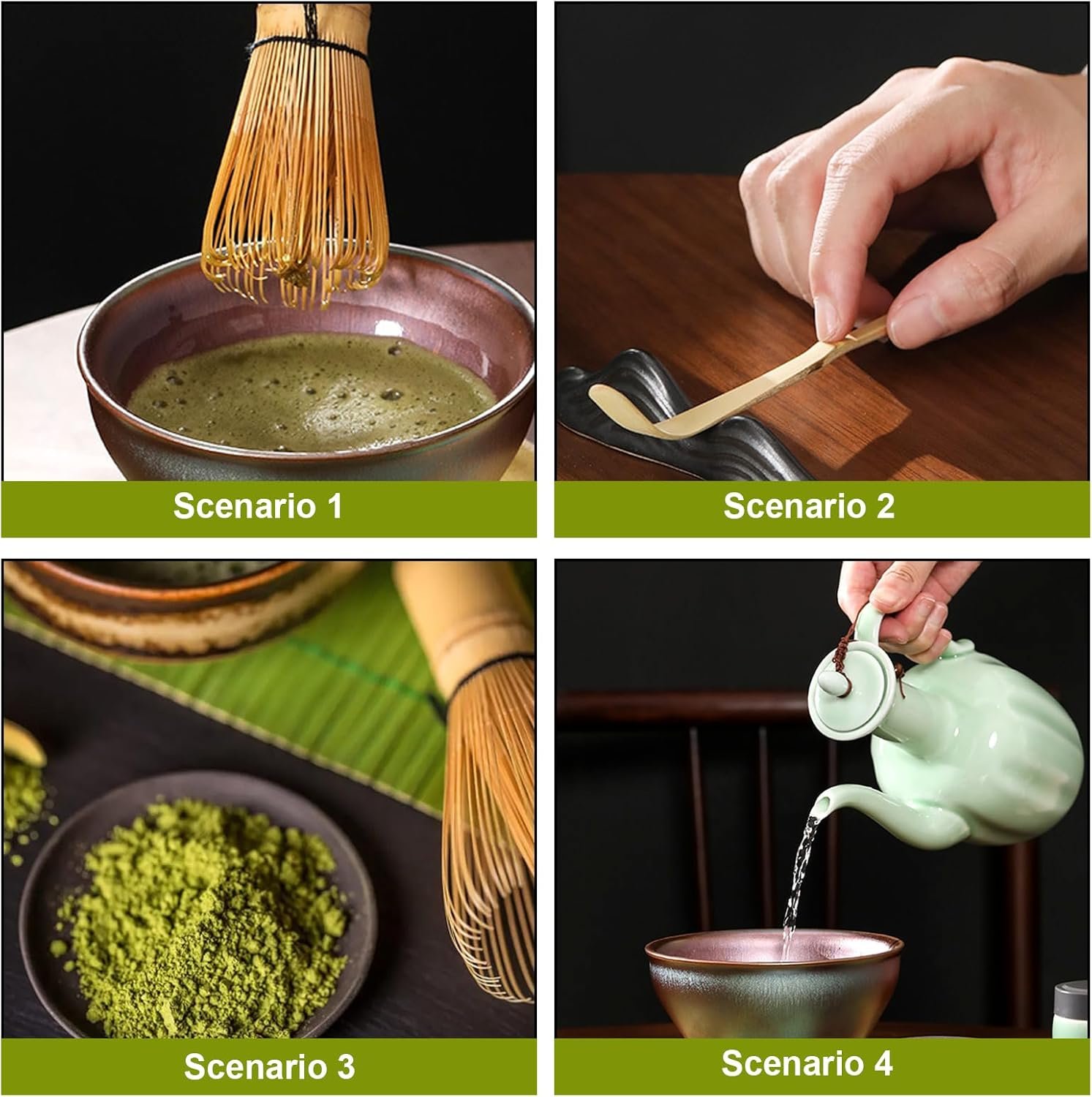 Scenario 1

Scenario 2

Scenario 3

Scenario 4